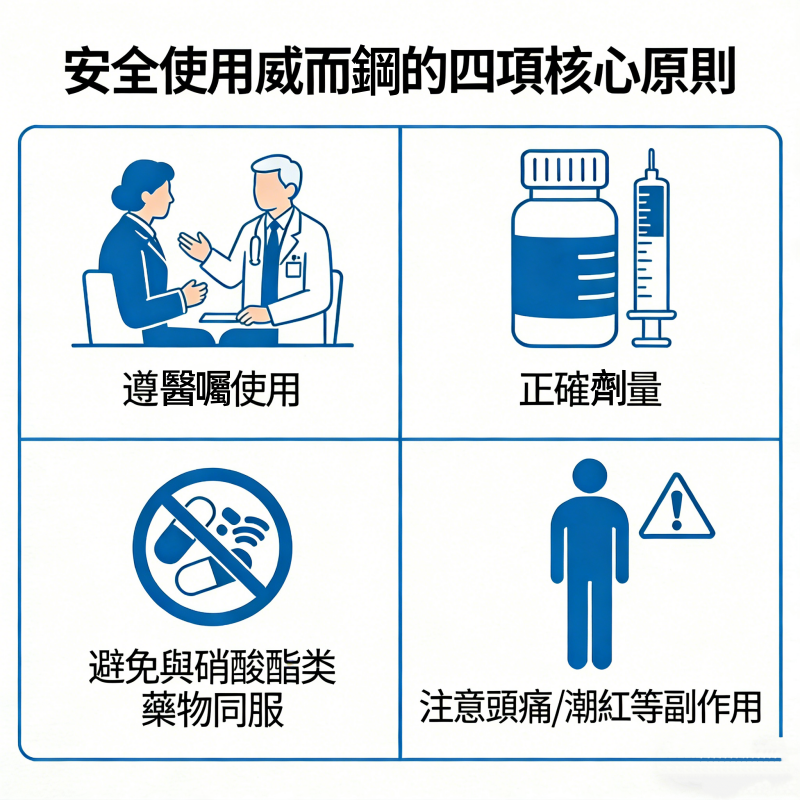 安全使用威而鋼的四項核心原則

遵醫囑使用

正確劑量

避免與硝酸酯类藥物同服

注意頭痛/潮紅等副作用